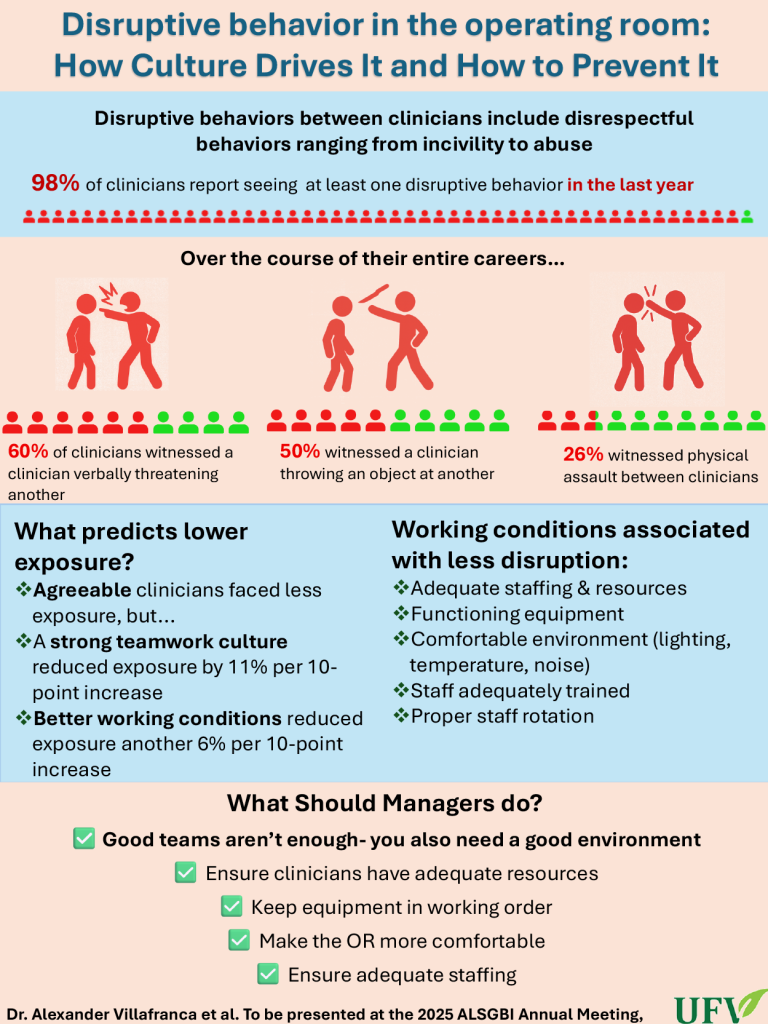 Disruptive behavior in the operating room: How Culture Drives It and How to Prevent It

Disruptive behaviors between clinicians include disrespectful behaviors ranging from incivility to abuse

98% of clinicians report seeing at least one disruptive behavior in the last year

Over the course of their entire careers...

60% of clinicians witnessed a clinician verbally threatening another

50% witnessed a clinician throwing an object at another

26% witnessed physical assault between clinicians

What predicts lower exposure?
❖Agreeable clinicians faced less exposure, but...
❖A strong teamwork culture reduced exposure by 11% per 10-point increase
❖Better working conditions reduced exposure another 6% per 10-point increase

Working conditions associated with less disruption:
❖Adequate staffing & resources
❖Functioning equipment
❖Comfortable environment (lighting, temperature, noise)
❖Staff adequately trained
❖Proper staff rotation

What Should Managers do?
✅ Good teams aren't enough- you also need a good environment
✅ Ensure clinicians have adequate resources
✅ Keep equipment in working order
✅ Make the OR more comfortable
✅ Ensure adequate staffing

Dr. Alexander Villafranca et al. To be presented at the 2025 ALSGBI Annual Meeting,

UFV